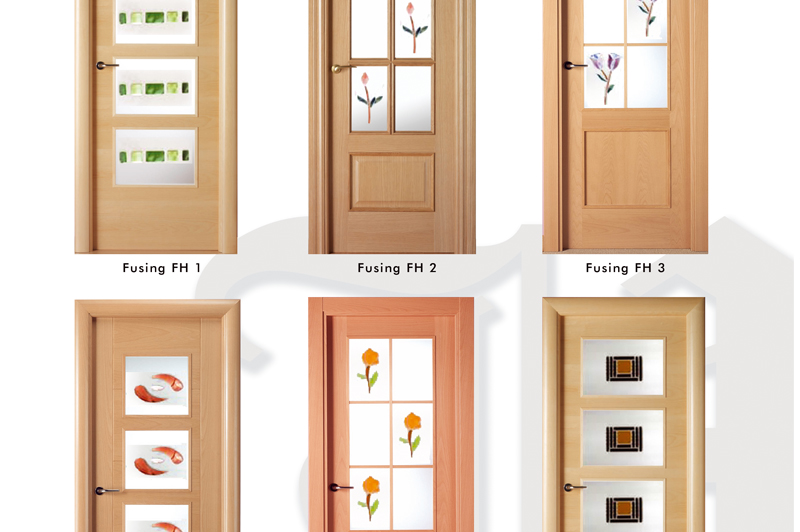 Fusing FH 1

Fusing FH 2

Fusing FH 3