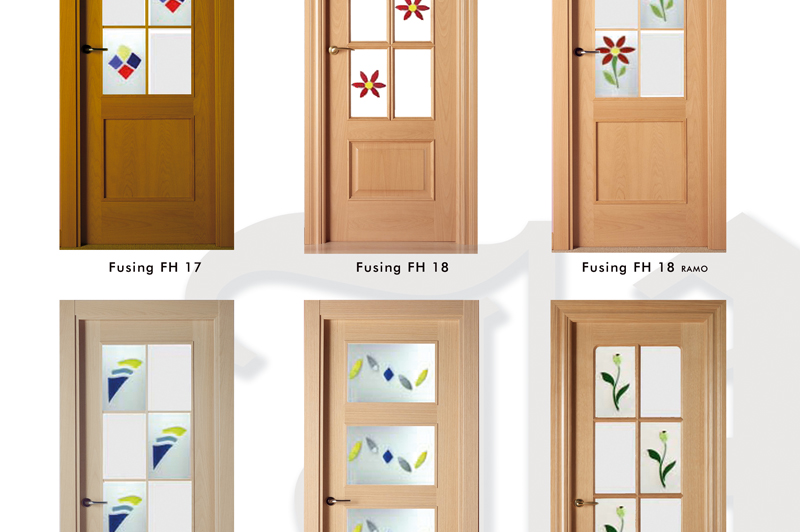 Fusing FH 17

Fusing FH 18

Fusing FH 18 RAMO